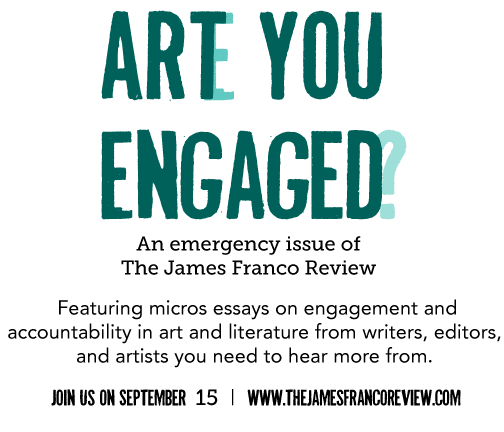 ARTE YOU ENGAGED?

An emergency issue of The James Franco Review

Featuring micros essays on engagement and accountability in art and literature from writers, editors, and artists you need to hear more from.

JOIN US ON SEPTEMBER 15 | WWW.THEJAMESFRANCOREVIEW.COM